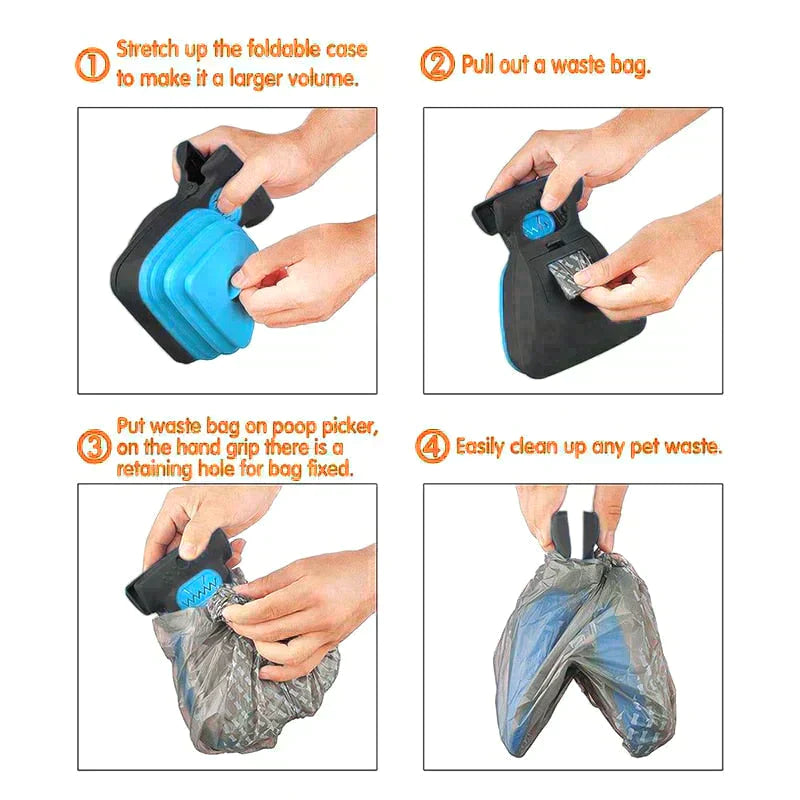 ① Stretch up the foldable case to make it a larger volume.

② Pull out a waste bag.

③ Put waste bag on poop picker, on the hand grip there is a retaining hole for bag fixed.

④ Easily clean up any pet waste.