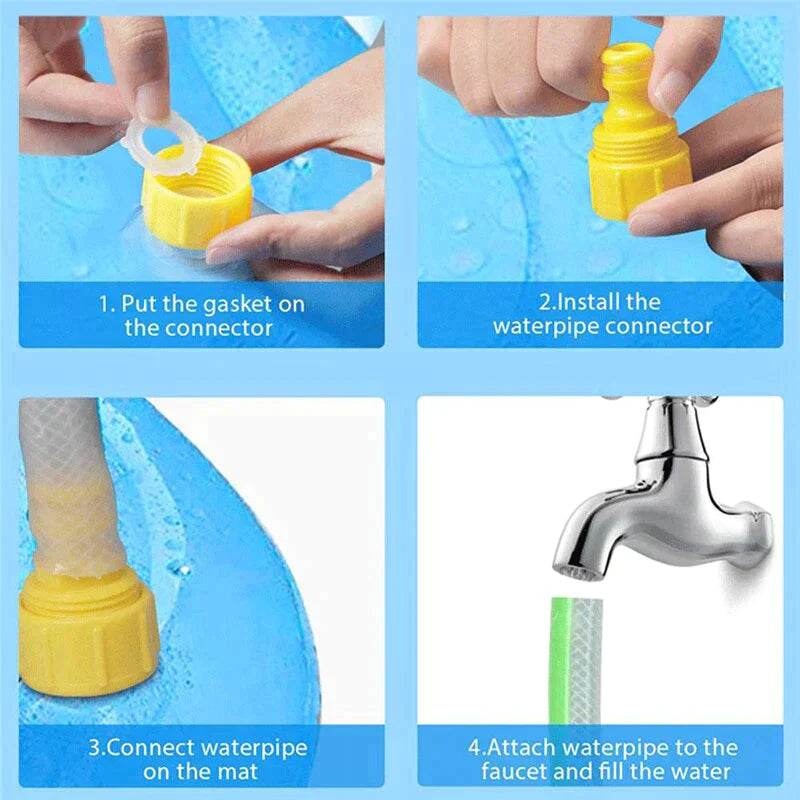 1. Put the gasket on the connector

2.Install the waterpipe connector

3.Connect waterpipe on the mat

4.Attach waterpipe to the faucet and fill the water